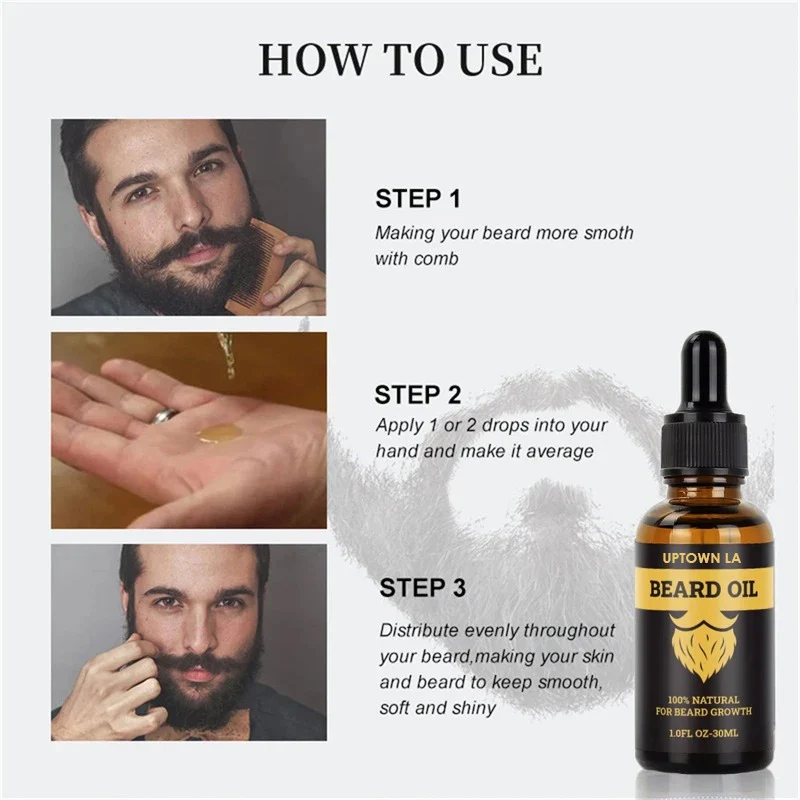 HOW TO USE

STEP 1
Making your beard more smoth with comb

STEP 2
Apply 1 or 2 drops into your hand and make it average

STEP 3
Distribute evenly throughout your beard,making your skin and beard to keep smooth, soft and shiny

UPTOWN LA
BEARD OIL
100% NATURAL
FOR BEARD GROWTH
1.0FL OZ-30ML